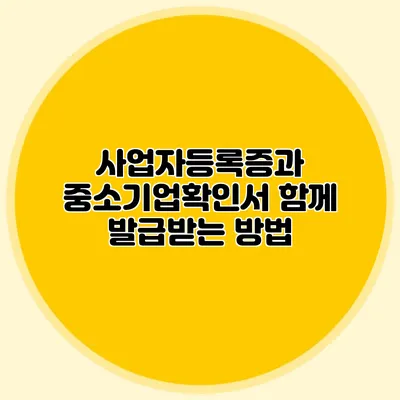 사업자등록증과 중소기업확인서 함께 발급받는 방법